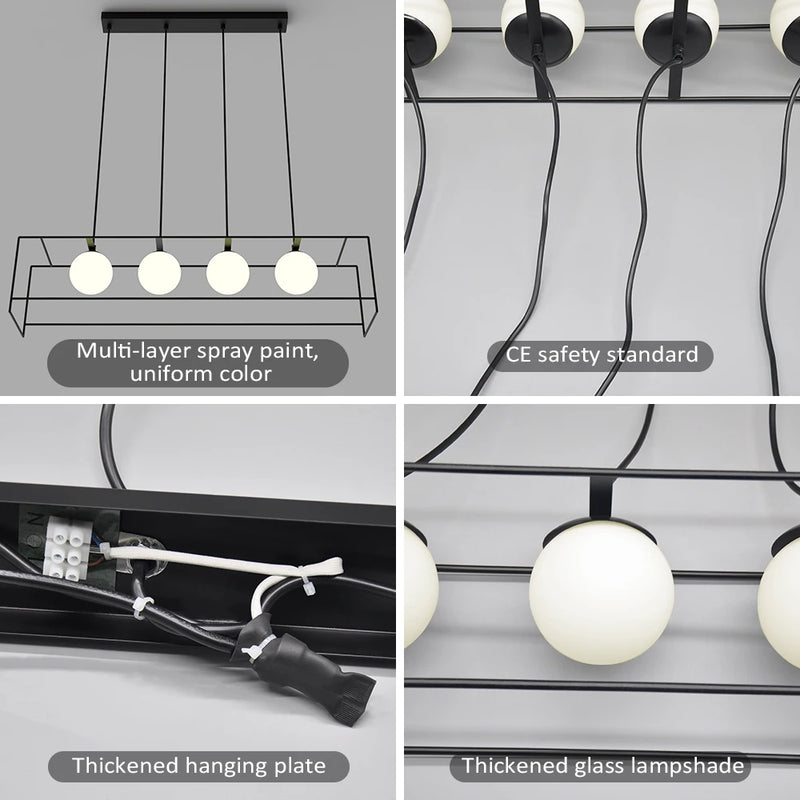 Multi-layer spray paint, uniform color

CE safety standard

Thickened hanging plate

Thickened glass lampshade