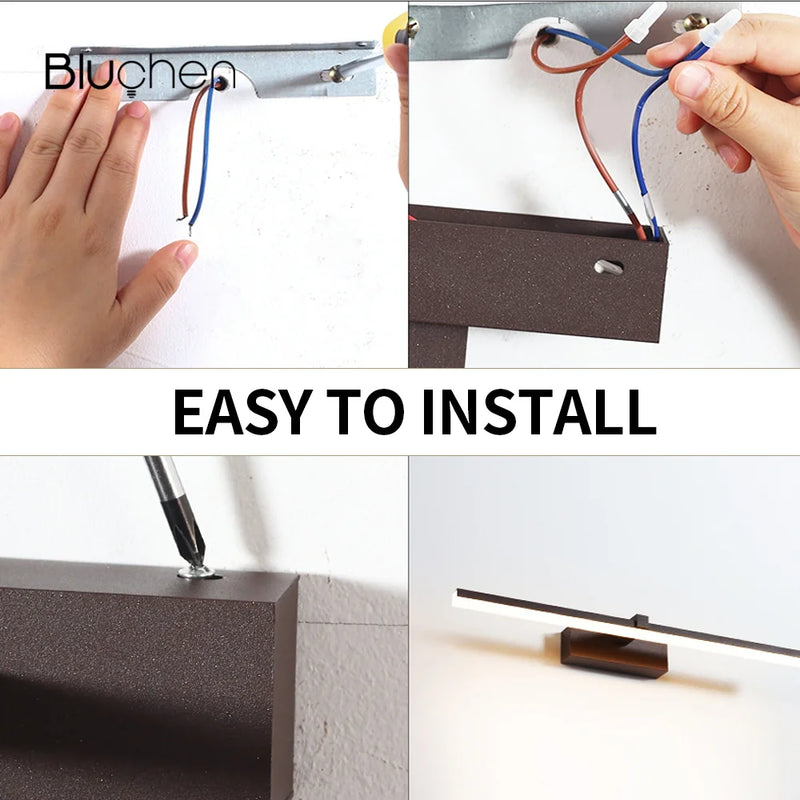 Bluchen

EASY TO INSTALL