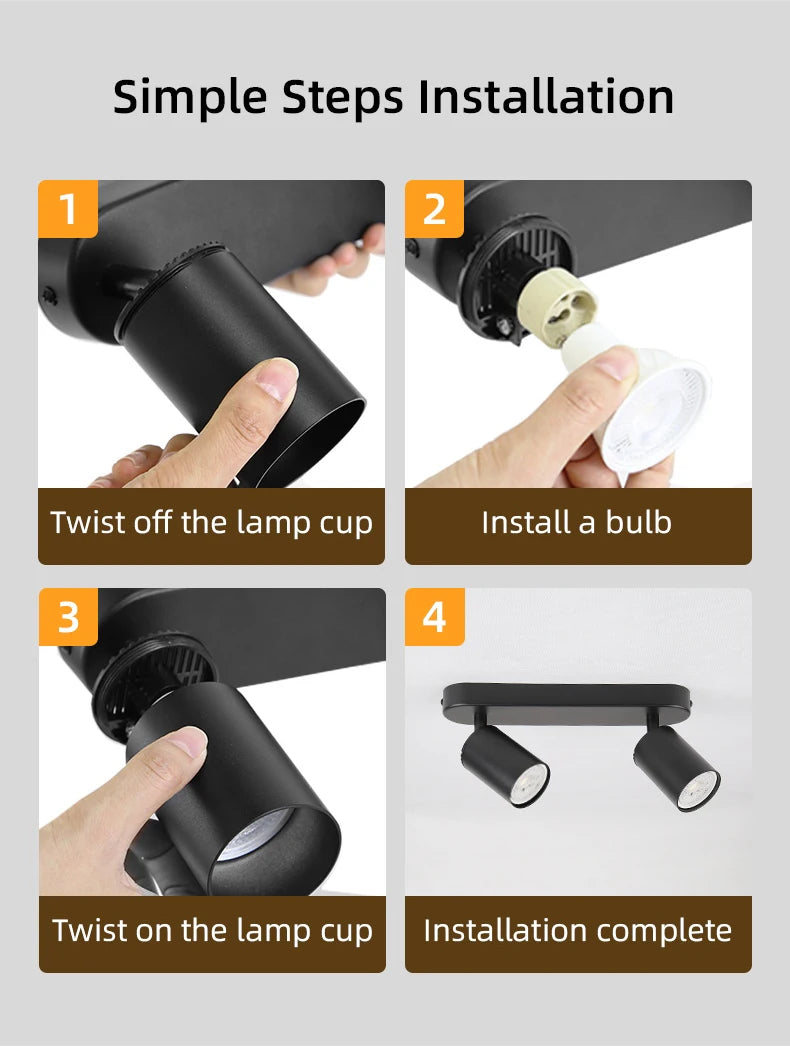 Simple Steps Installation

1
Twist off the lamp cup

2
Install a bulb

3
Twist on the lamp cup

4
Installation complete