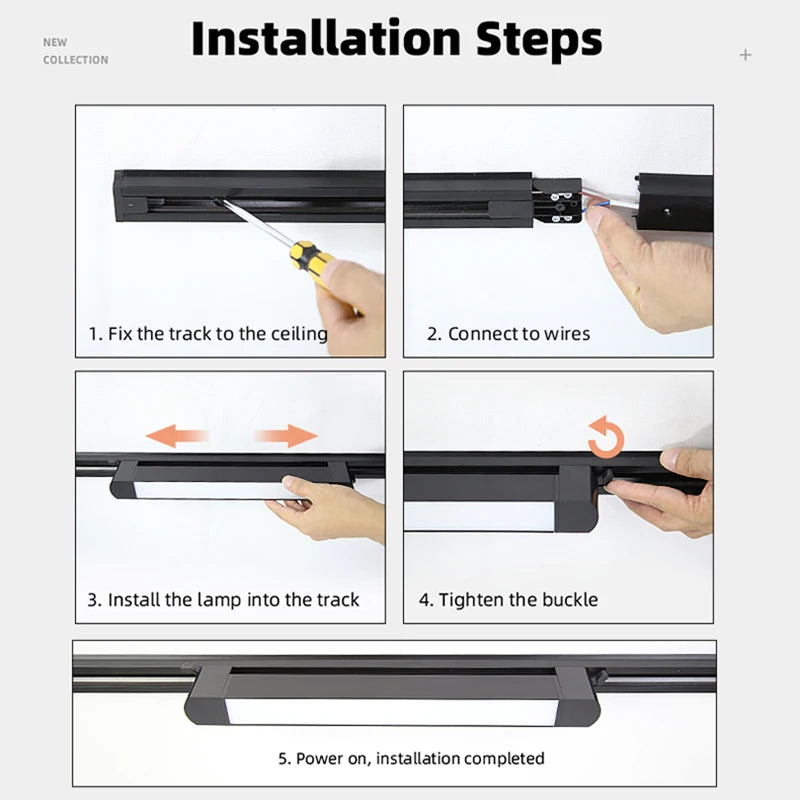 NEW
COLLECTION

Installation Steps

+

1. Fix the track to the ceiling

2. Connect to wires

3. Install the lamp into the track

4. Tighten the buckle

5. Power on, installation completed