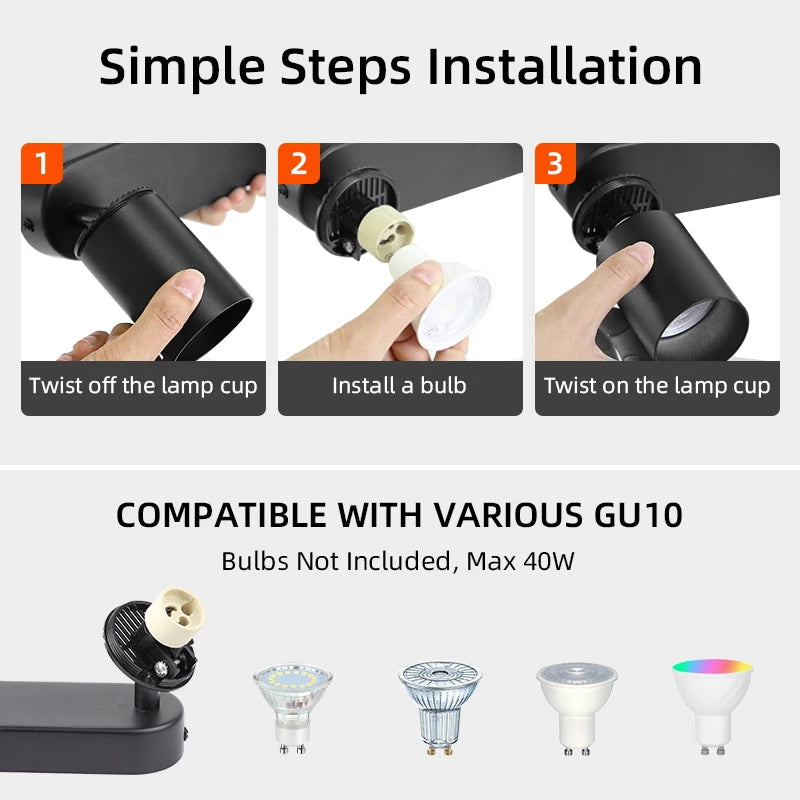 Simple Steps Installation

1
Twist off the lamp cup

2
Install a bulb

3
Twist on the lamp cup

COMPATIBLE WITH VARIOUS GU10
Bulbs Not Included, Max 40W