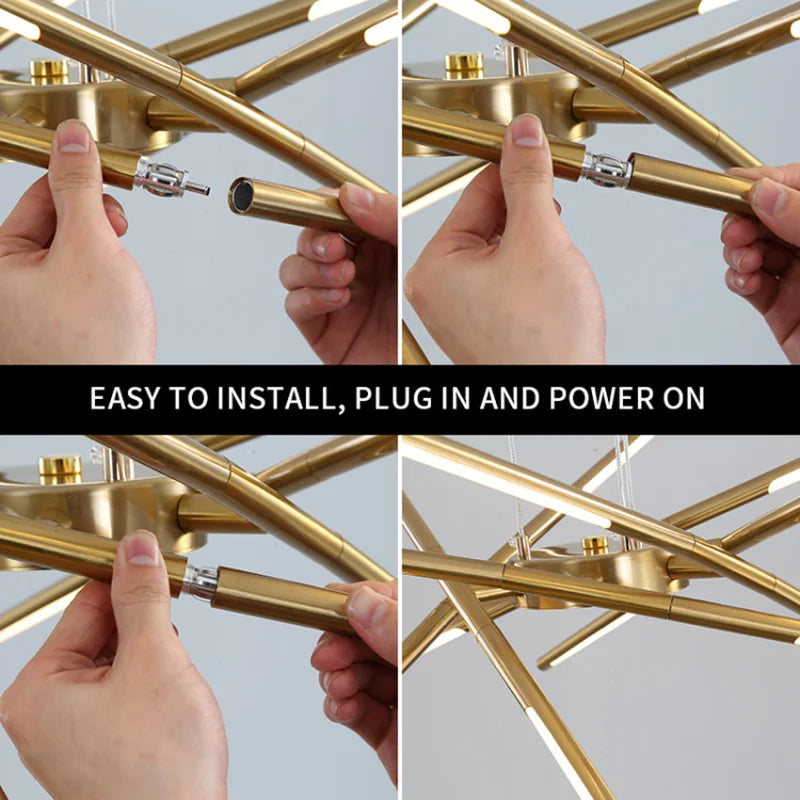 EASY TO INSTALL, PLUG IN AND POWER ON