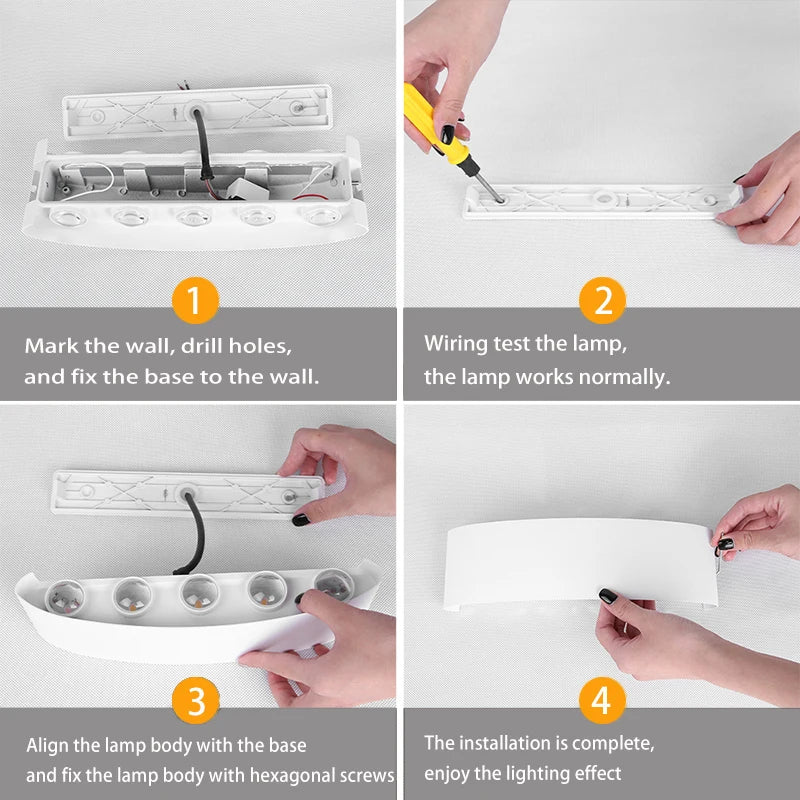 1

Mark the wall, drill holes, and fix the base to the wall.

2

Wiring test the lamp, the lamp works normally.

3

Align the lamp body with the base and fix the lamp body with hexagonal screws

4

The installation is complete, enjoy the lighting effect