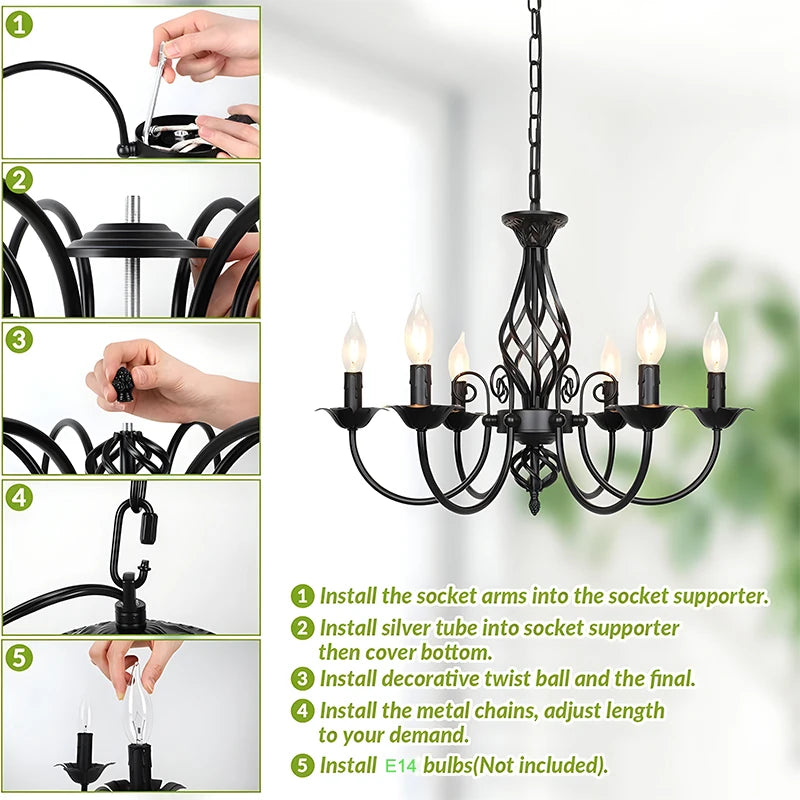 1

2

3

4

5

1 Install the socket arms into the socket supporter.
2 Install silver tube into socket supporter then cover bottom.
3 Install decorative twist ball and the final.
4 Install the metal chains, adjust length to your demand.
5 Install E14 bulbs(Not included).