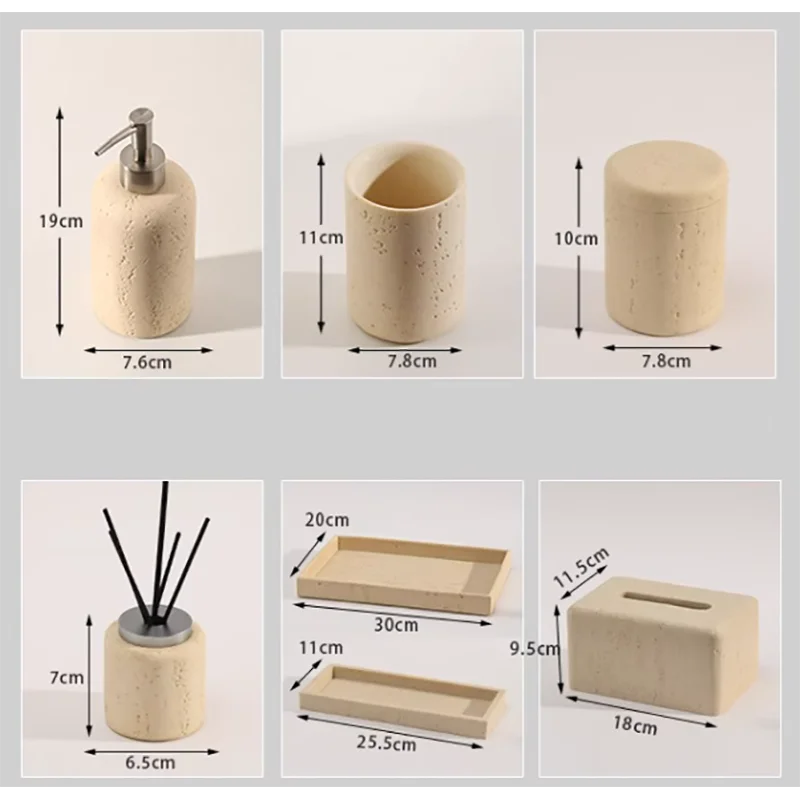 19cm
7.6cm

11cm
7.8cm

10cm
7.8cm

7cm
6.5cm

20cm
30cm
11cm
25.5cm

11.5cm
9.5cm
18cm