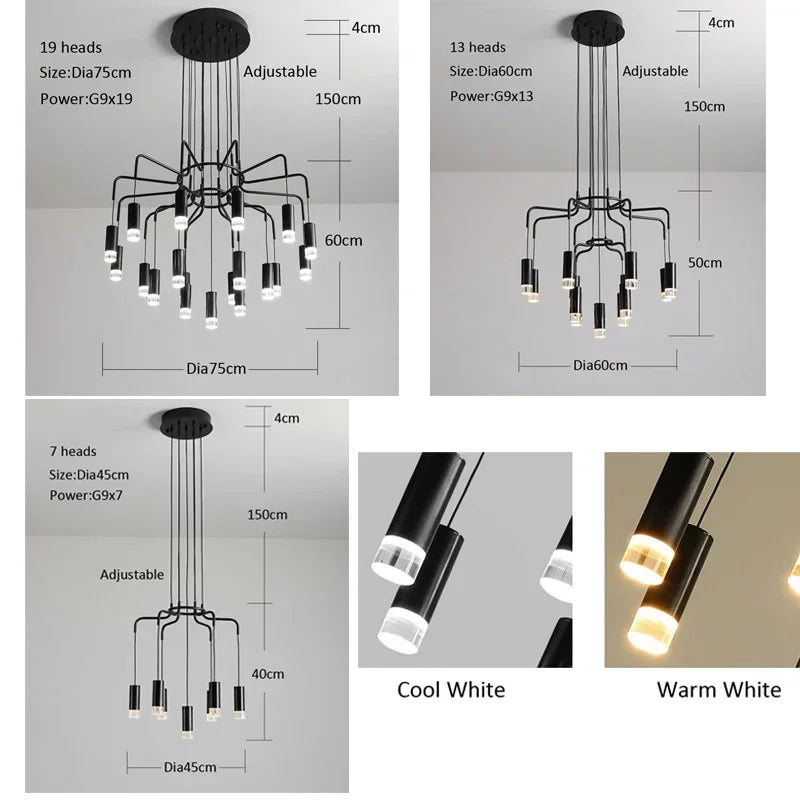 19 heads
Size:Dia75cm
Power:G9x19
Adjustable
4cm
150cm
60cm
Dia75cm

13 heads
Size:Dia60cm
Power:G9x13
Adjustable
4cm
150cm
50cm
Dia60cm

7 heads
Size:Dia45cm
Power:G9x7
Adjustable
4cm
150cm
40cm
Dia45cm

Cool White

Warm White