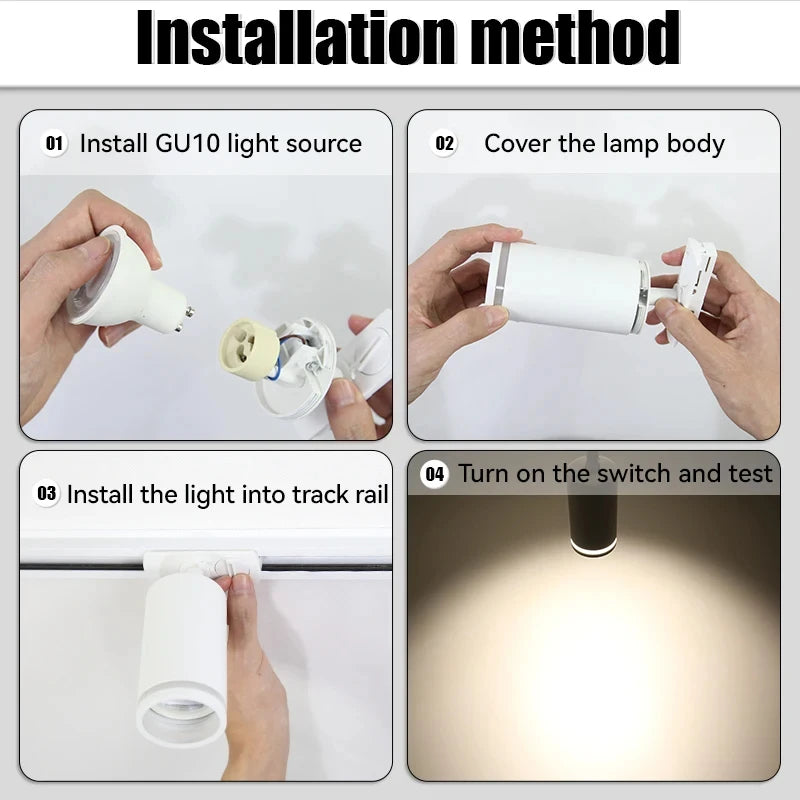 Installation method

01 Install GU10 light source

02 Cover the lamp body

03 Install the light into track rail

04 Turn on the switch and test