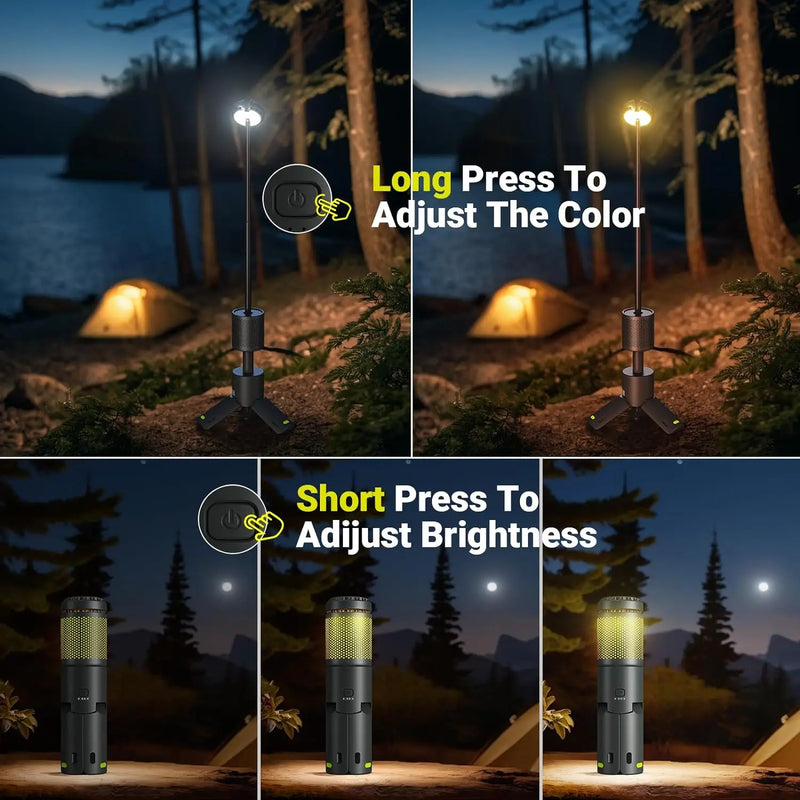 Long Press To Adjust The Color

Short Press To Adijust Brightness