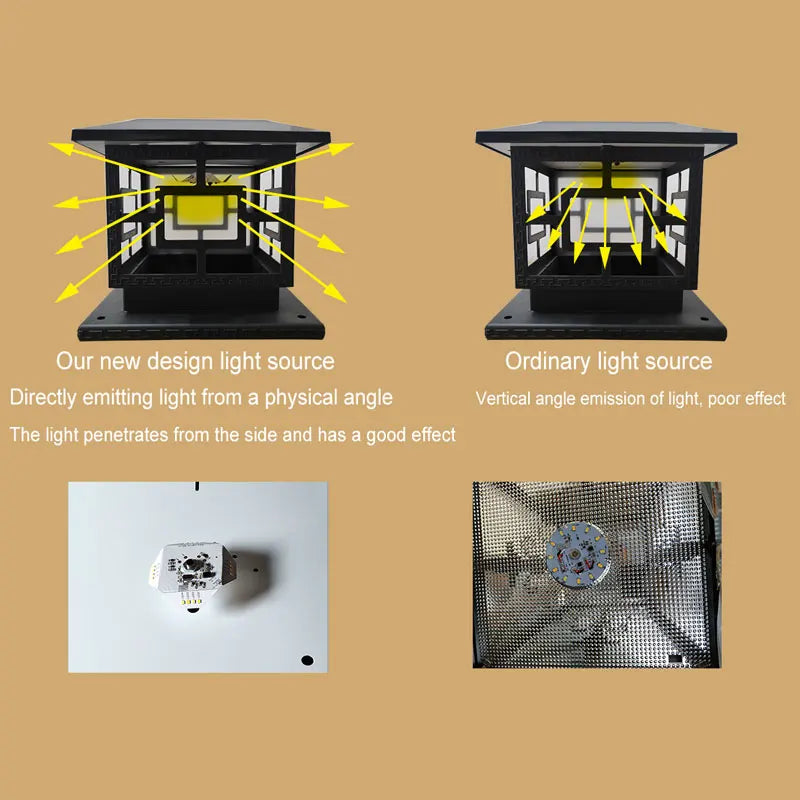 Our new design light source

Directly emitting light from a physical angle

The light penetrates from the side and has a good effect

Ordinary light source

Vertical angle emission of light, poor effect