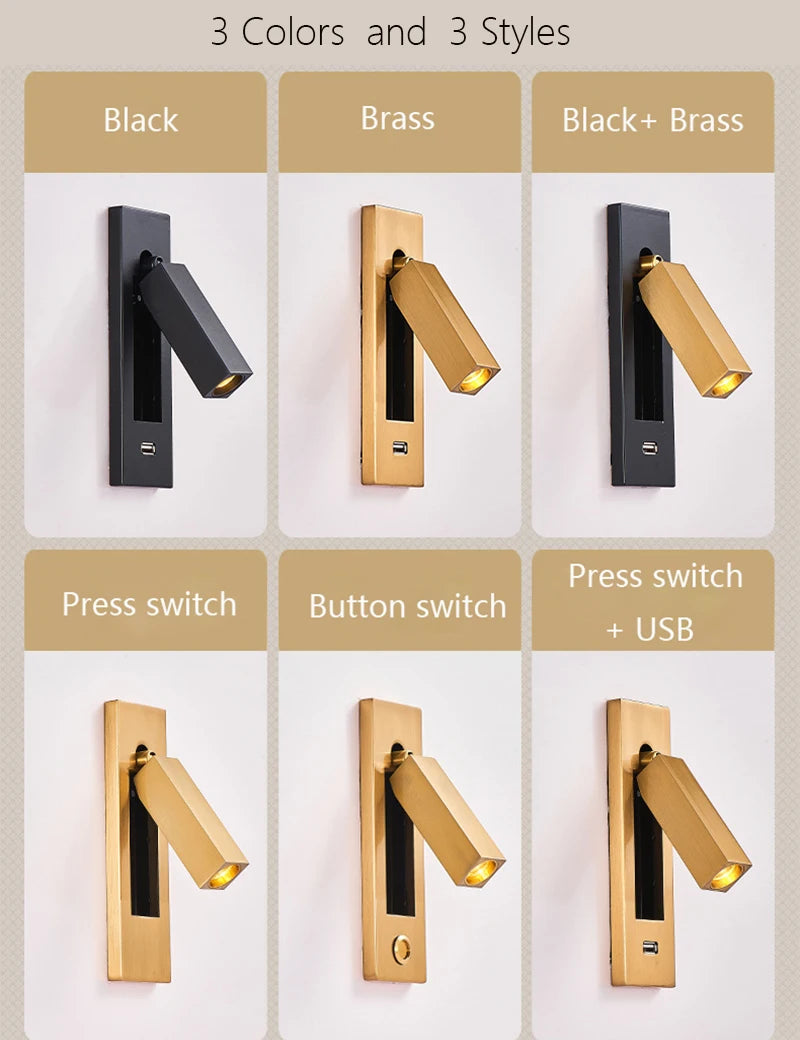 3 Colors and 3 Styles

Black

Brass

Black+ Brass

Press switch

Button switch

Press switch + USB