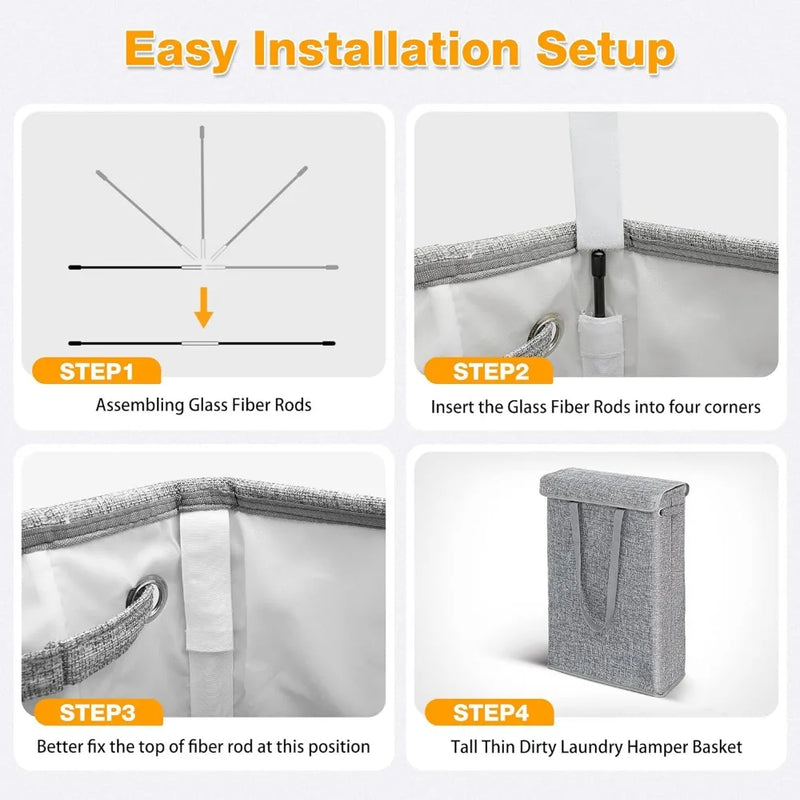 Easy Installation Setup

STEP1

Assembling Glass Fiber Rods

STEP2

Insert the Glass Fiber Rods into four corners

STEP3

Better fix the top of fiber rod at this position

STEP4

Tall Thin Dirty Laundry Hamper Basket