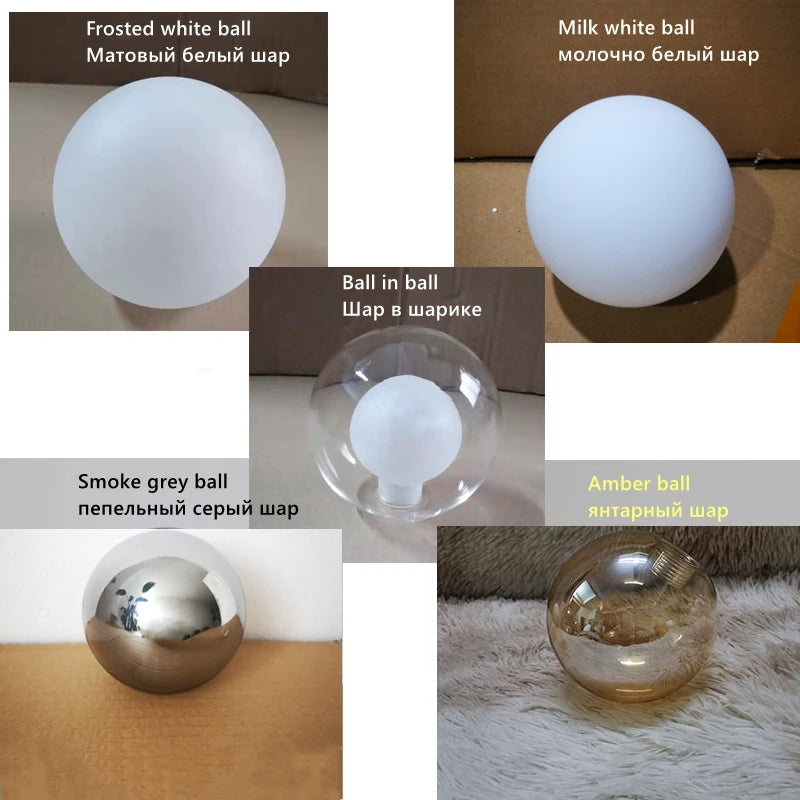 Frosted white ball
Матовый белый шар

Milk white ball
молочно белый шар

Ball in ball
Шар в шарике

Smoke grey ball
пепельный серый шар

Amber ball
янтарный шар