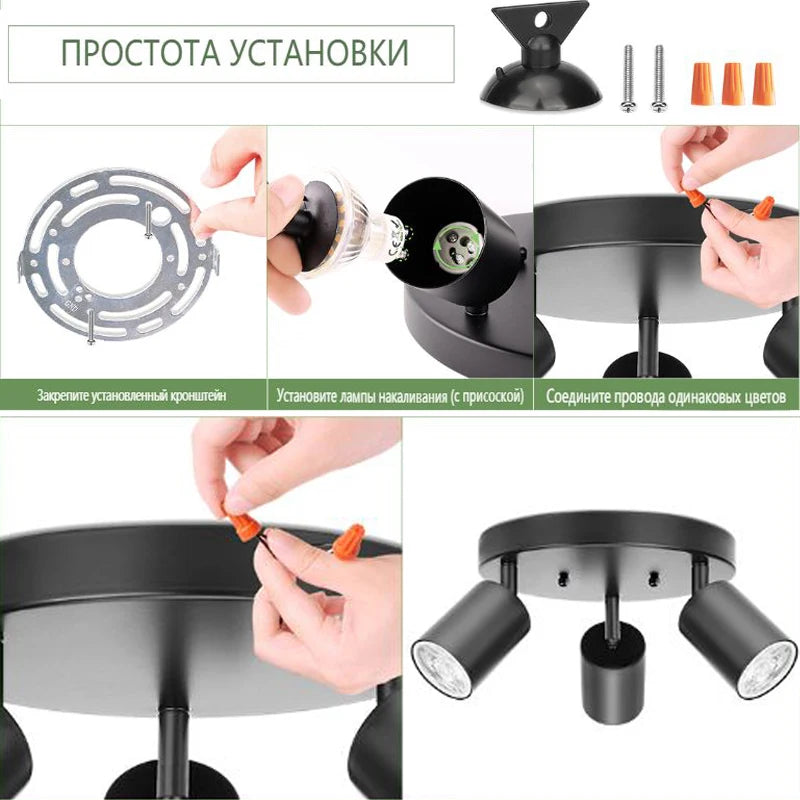 ПРОСТОТА УСТАНОВКИ

Закрепите установленный кронштейн

Установите лампы накаливания (с присоской)

Соедините провода одинаковых цветов