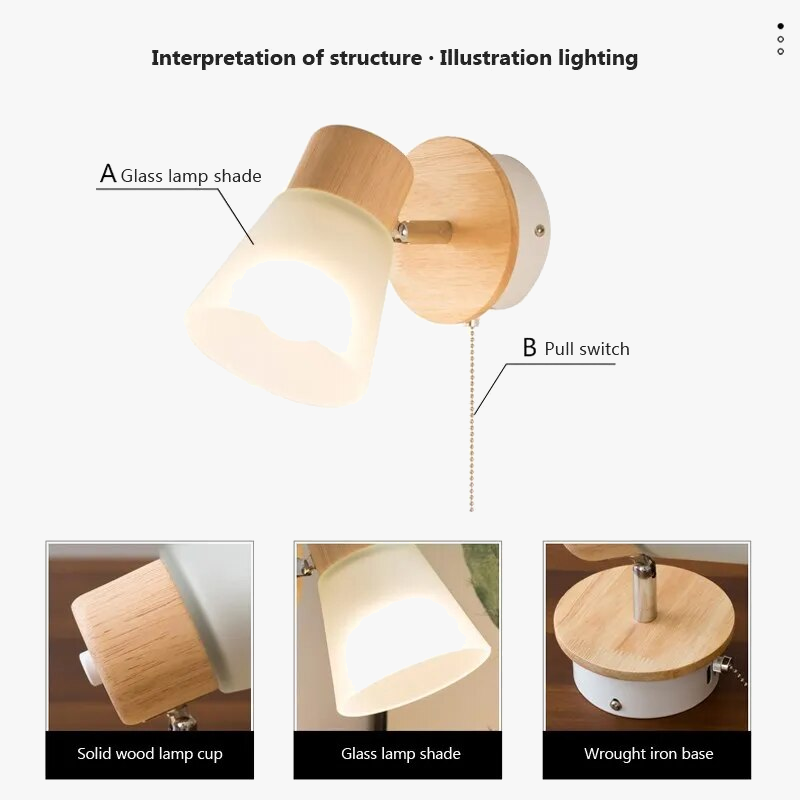 Interpretation of structure · Illustration lighting

A Glass lamp shade

B Pull switch

Solid wood lamp cup

Glass lamp shade

Wrought iron base