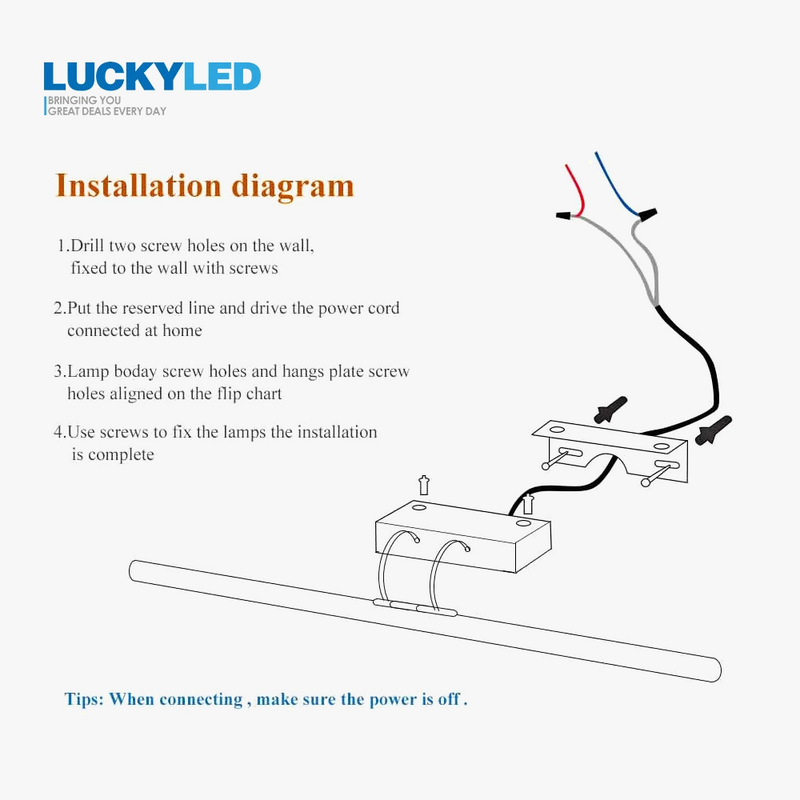 LUCKYLED
BRINGING YOU
GREAT DEALS EVERY DAY

Installation diagram

1.Drill two screw holes on the wall, fixed to the wall with screws

2.Put the reserved line and drive the power cord connected at home

3.Lamp boday screw holes and hangs plate screw holes aligned on the flip chart

4.Use screws to fix the lamps the installation is complete

Tips: When connecting , make sure the power is off .