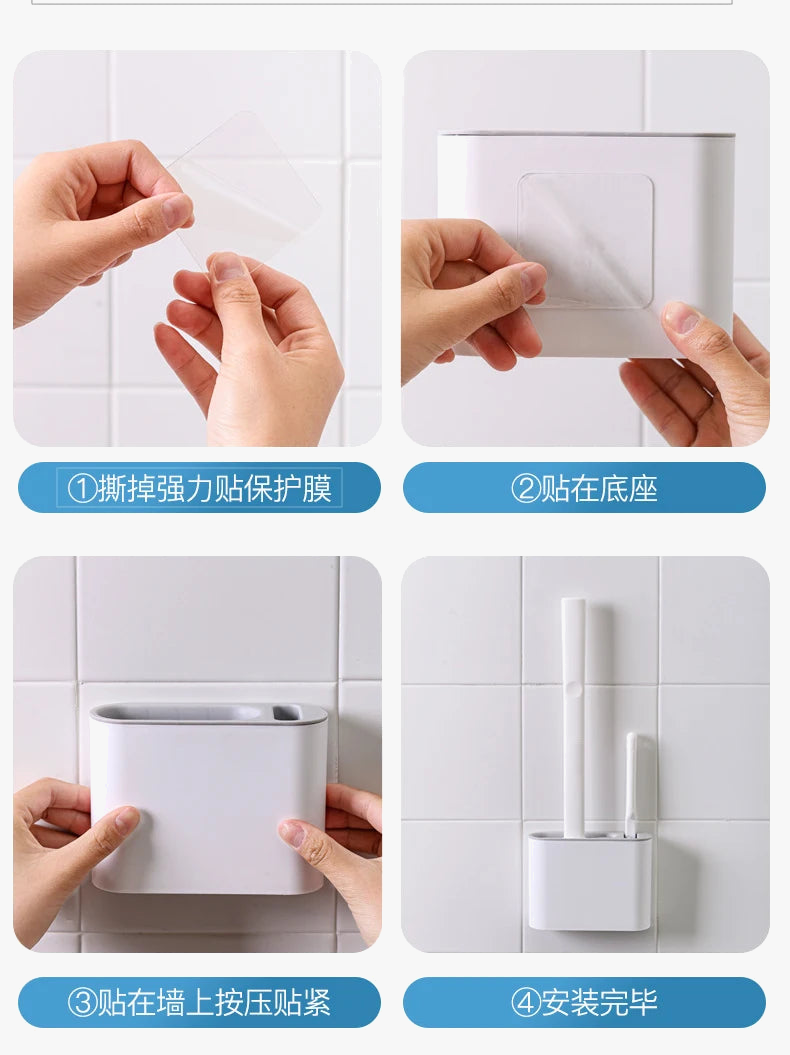 ①撕掉强力贴保护膜

②贴在底座

③贴在墙上按压贴紧

④安装完毕