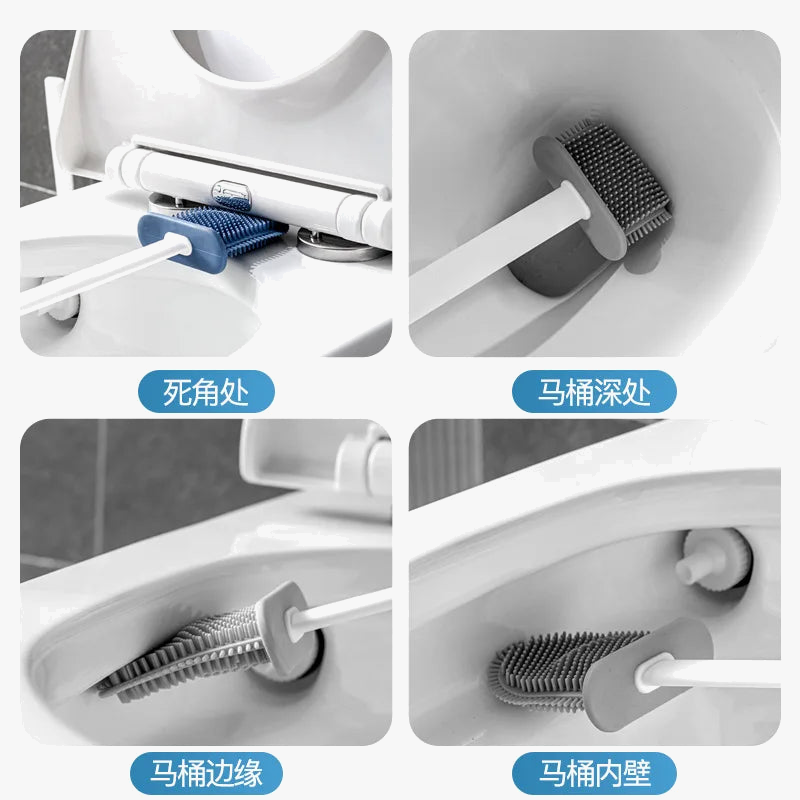 死角处

马桶深处

马桶边缘

马桶内壁