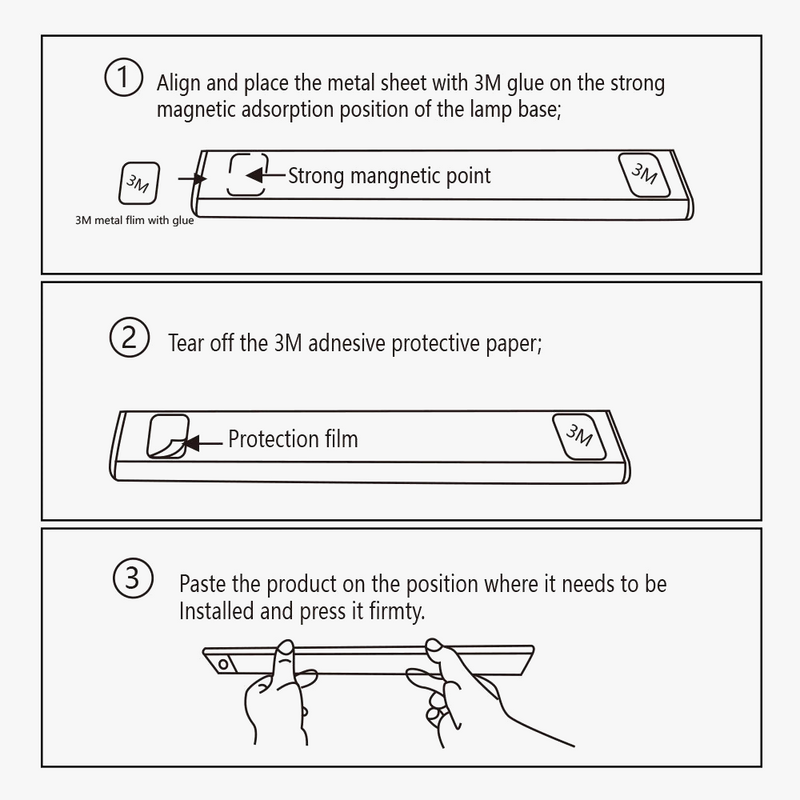 ① Align and place the metal sheet with 3M glue on the strong magnetic adsorption position of the lamp base;

3M

3M metal flim with glue

Strong mangnetic point

3M

② Tear off the 3M adnesive protective paper;

Protection film

3M

③ Paste the product on the position where it needs to be Installed and press it firmty.