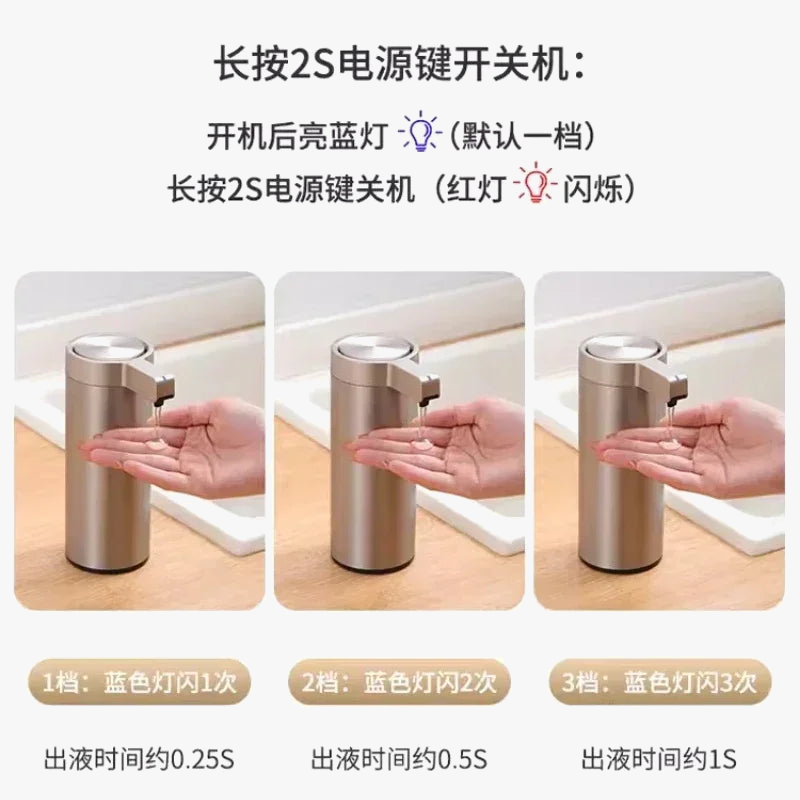 长按2S电源键开关机：

开机后亮蓝灯（默认一档）

长按2S电源键关机（红灯闪烁）

1档：蓝色灯闪1次

出液时间约0.25S

2档：蓝色灯闪2次

出液时间约0.5S

3档：蓝色灯闪3次

出液时间约1S