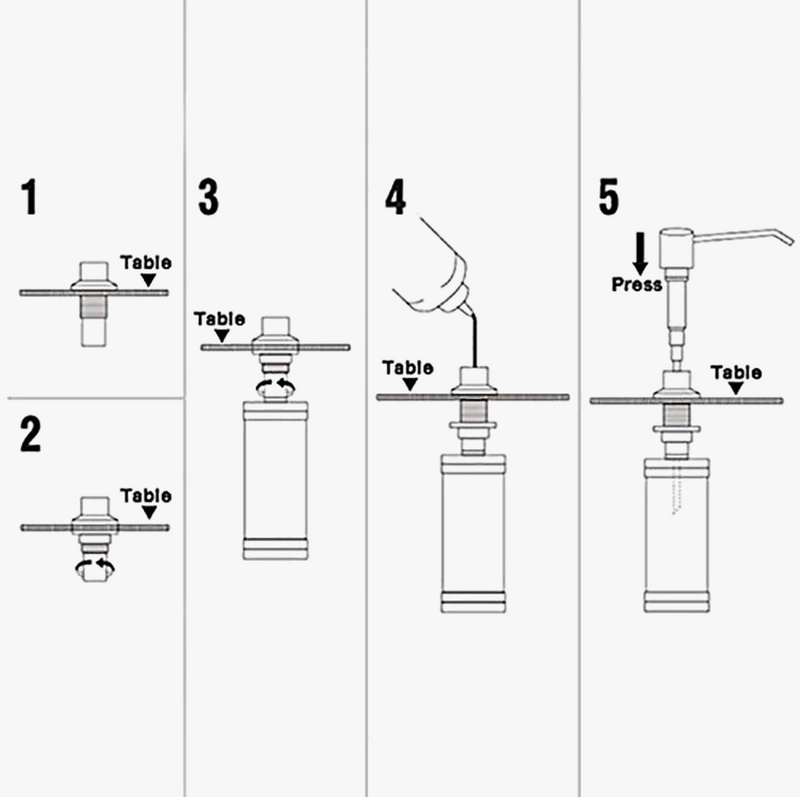 1

Table

2

Table

3

Table

4

Table

5

Press

Table