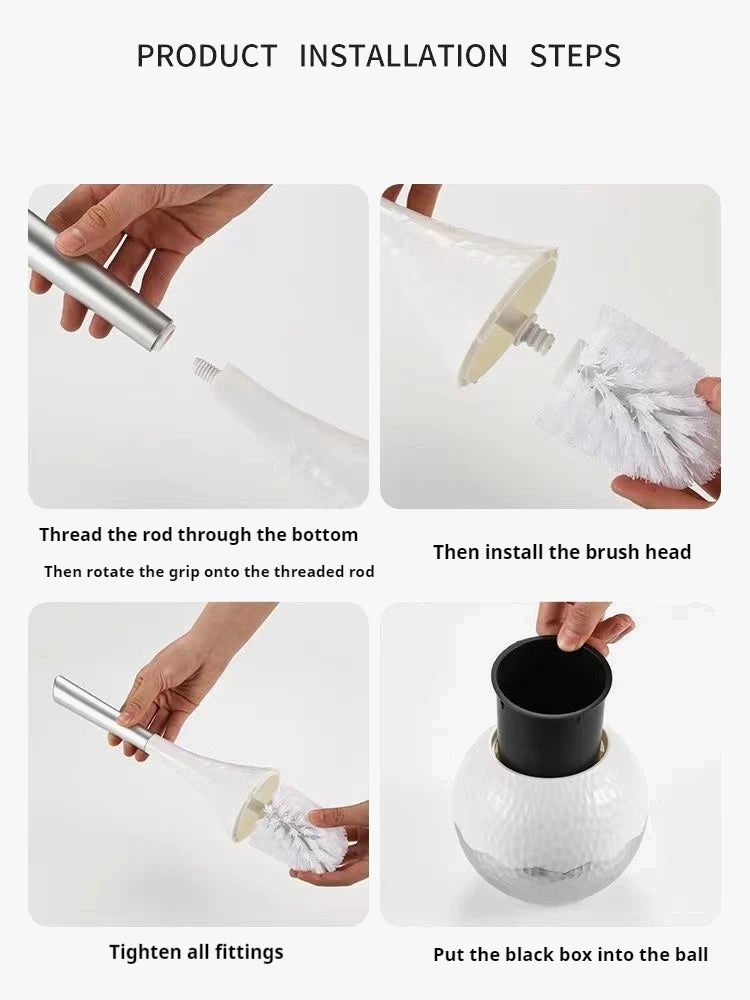 PRODUCT INSTALLATION STEPS

Thread the rod through the bottom

Then rotate the grip onto the threaded rod

Then install the brush head

Tighten all fittings

Put the black box into the ball