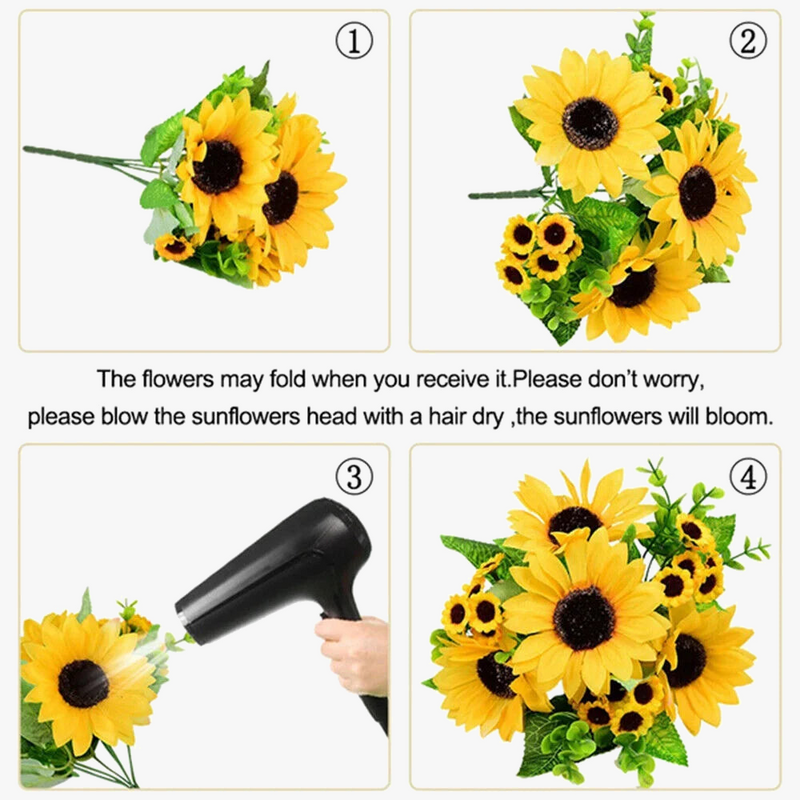 ①

②

The flowers may fold when you receive it.Please don't worry, please blow the sunflowers head with a hair dry ,the sunflowers will bloom.

③

④