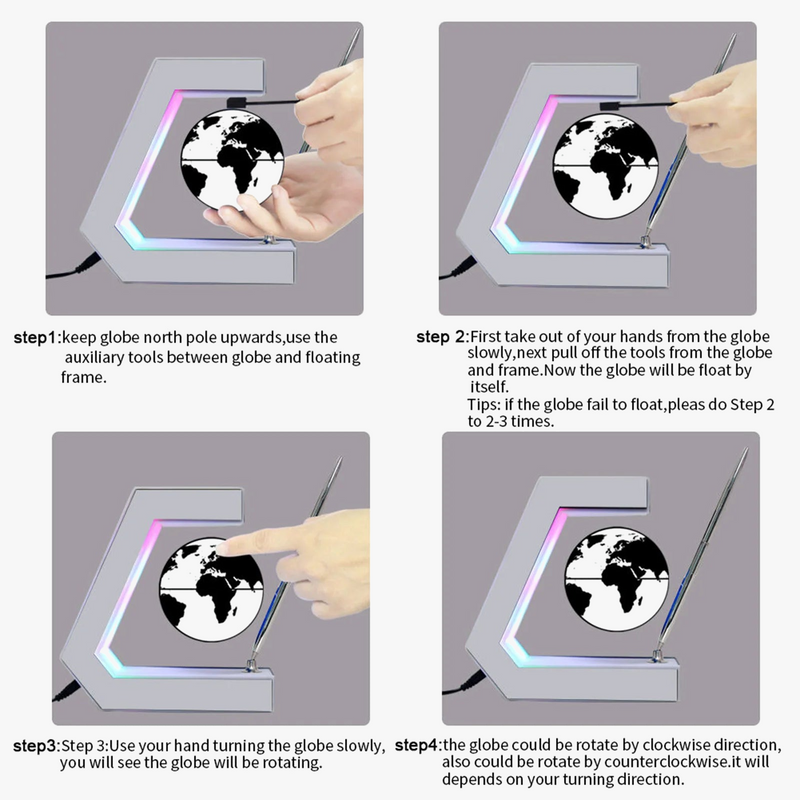 step1:keep globe north pole upwards,use the auxiliary tools between globe and floating frame.

step 2:First take out of your hands from the globe slowly,next pull off the tools from the globe and frame.Now the globe will be float by itself.
Tips: if the globe fail to float,pleas do Step 2 to 2-3 times.

step3:Step 3:Use your hand turning the globe slowly, you will see the globe will be rotating.

step4:the globe could be rotate by clockwise direction, also could be rotate by counterclockwise.it will depends on your turning direction.