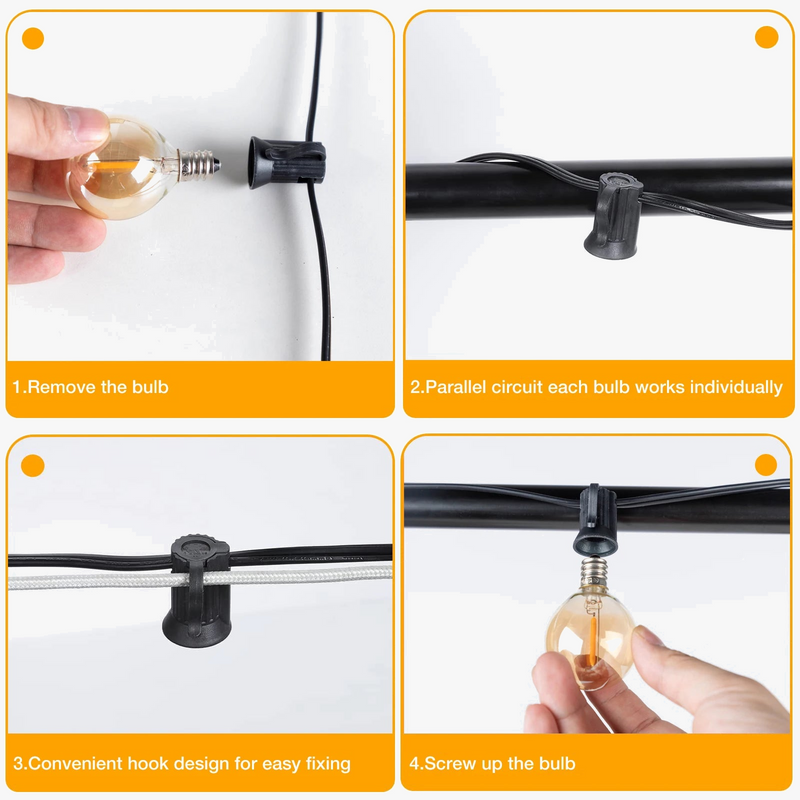 1.Remove the bulb

2.Parallel circuit each bulb works individually

3.Convenient hook design for easy fixing

4.Screw up the bulb