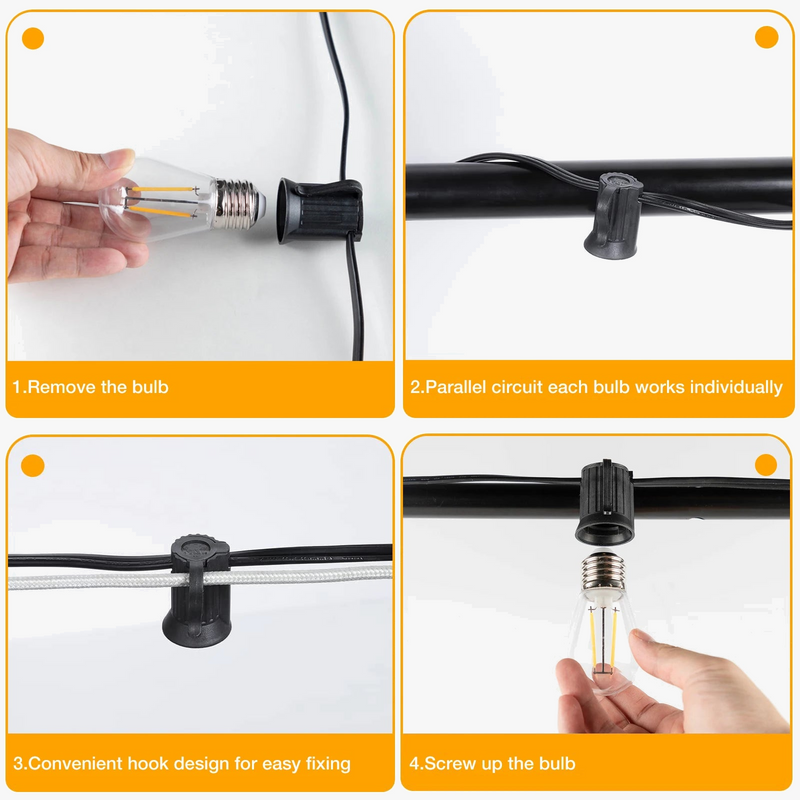 1.Remove the bulb

2.Parallel circuit each bulb works individually

3.Convenient hook design for easy fixing

4.Screw up the bulb