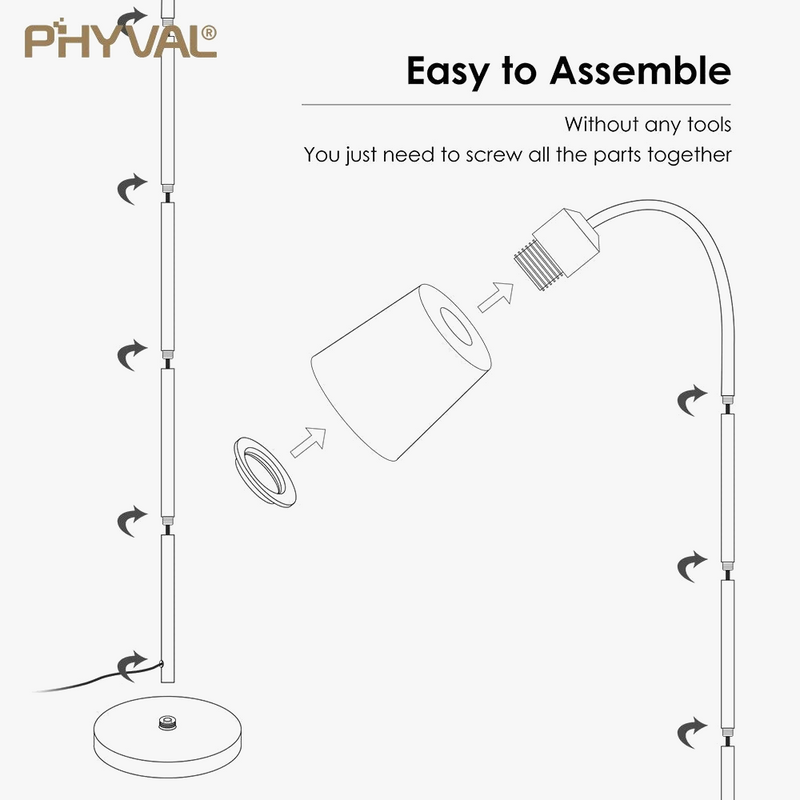 PHYVAL®

Easy to Assemble

Without any tools
You just need to screw all the parts together