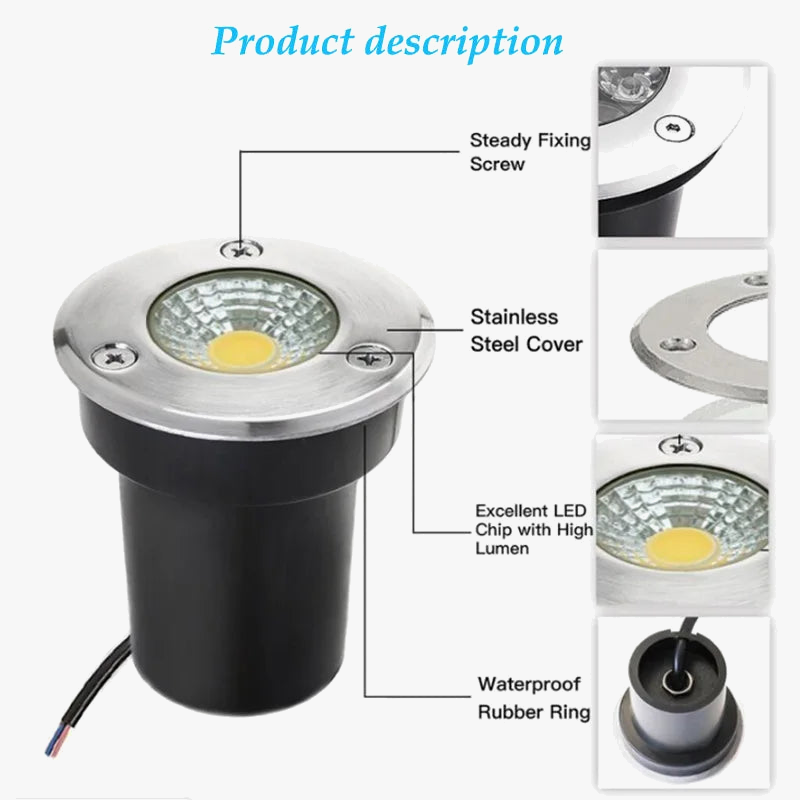 Product description

Steady Fixing Screw

Stainless Steel Cover

Excellent LED Chip with High Lumen

Waterproof Rubber Ring