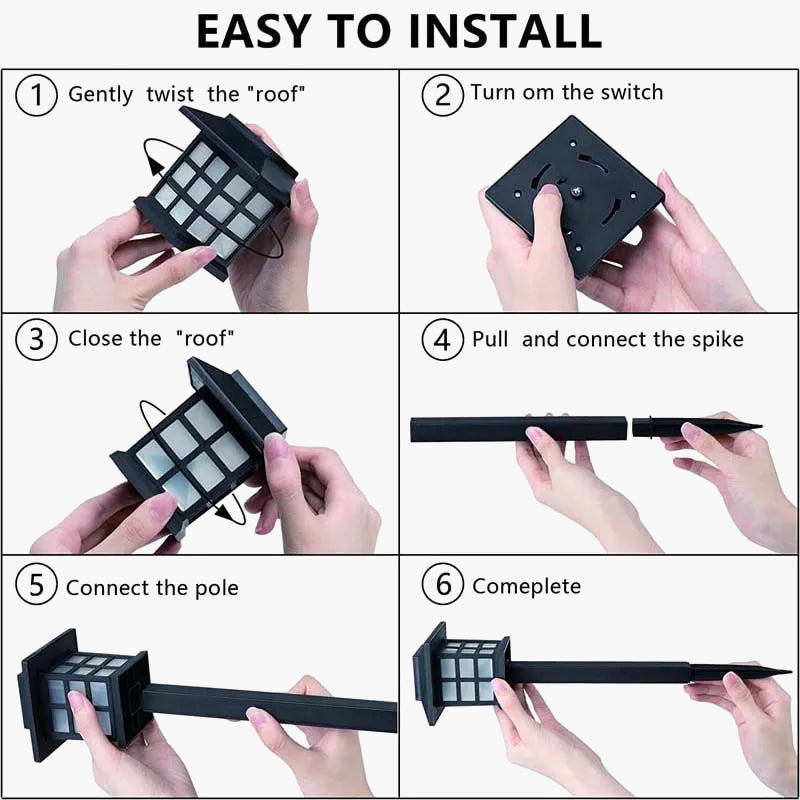 EASY TO INSTALL

1 Gently twist the "roof"

2 Turn om the switch

3 Close the "roof"

4 Pull and connect the spike

5 Connect the pole

6 Comeplete