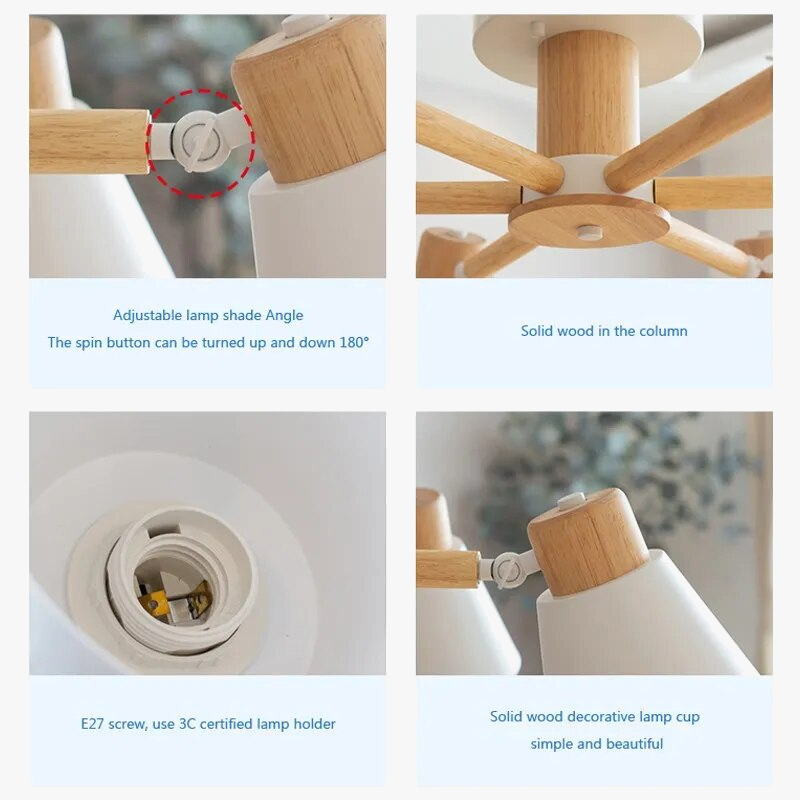 Adjustable lamp shade Angle
The spin button can be turned up and down 180°

Solid wood in the column

E27 screw, use 3C certified lamp holder

Solid wood decorative lamp cup
simple and beautiful