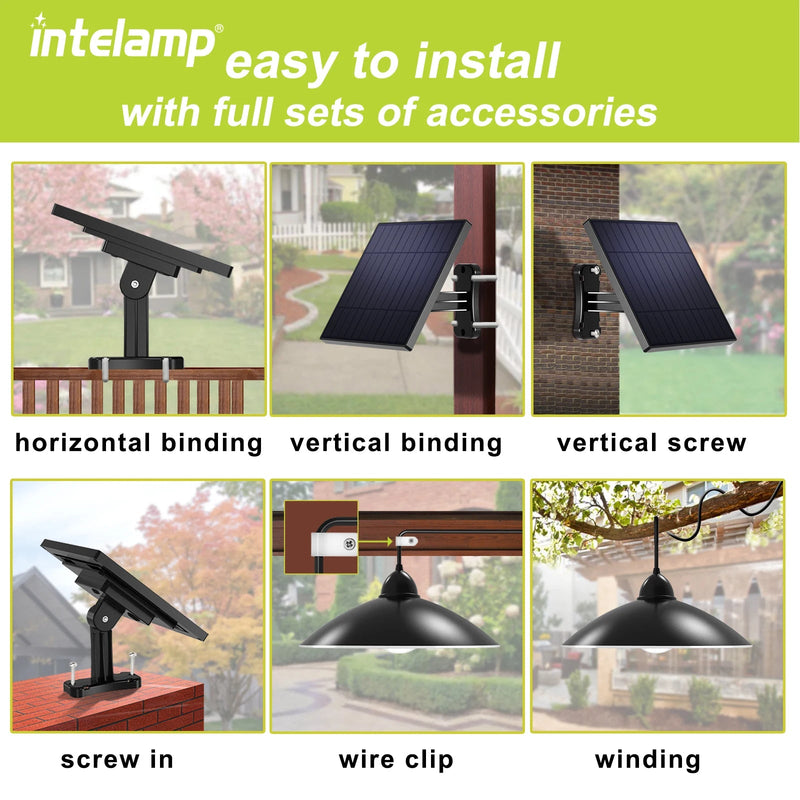 intelamp® easy to install
with full sets of accessories

horizontal binding

vertical binding

vertical screw

screw in

wire clip

winding