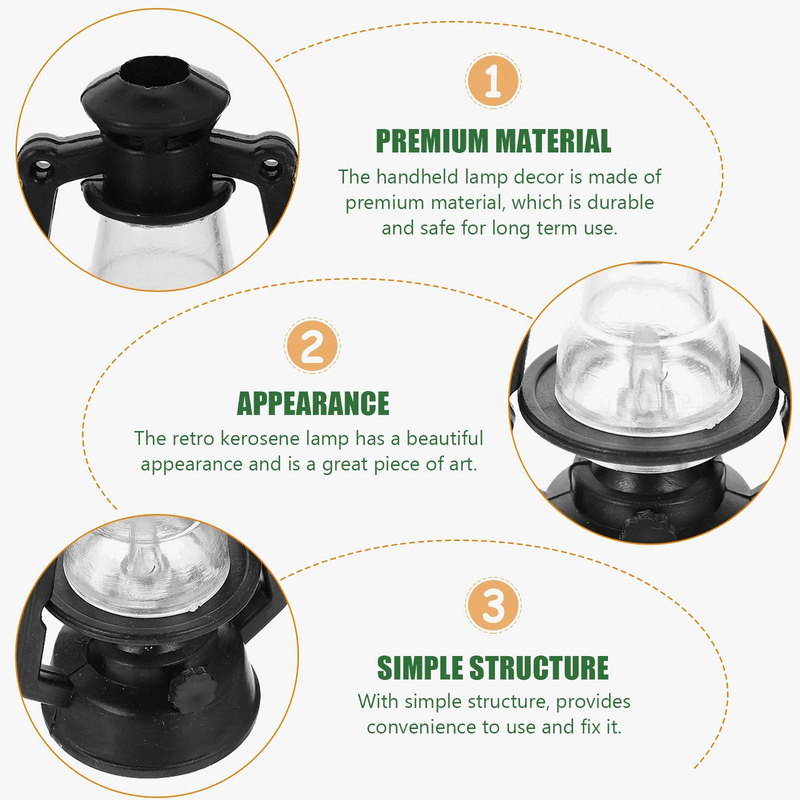 1

PREMIUM MATERIAL

The handheld lamp decor is made of premium material, which is durable and safe for long term use.

2

APPEARANCE

The retro kerosene lamp has a beautiful appearance and is a great piece of art.

3

SIMPLE STRUCTURE

With simple structure, provides convenience to use and fix it.