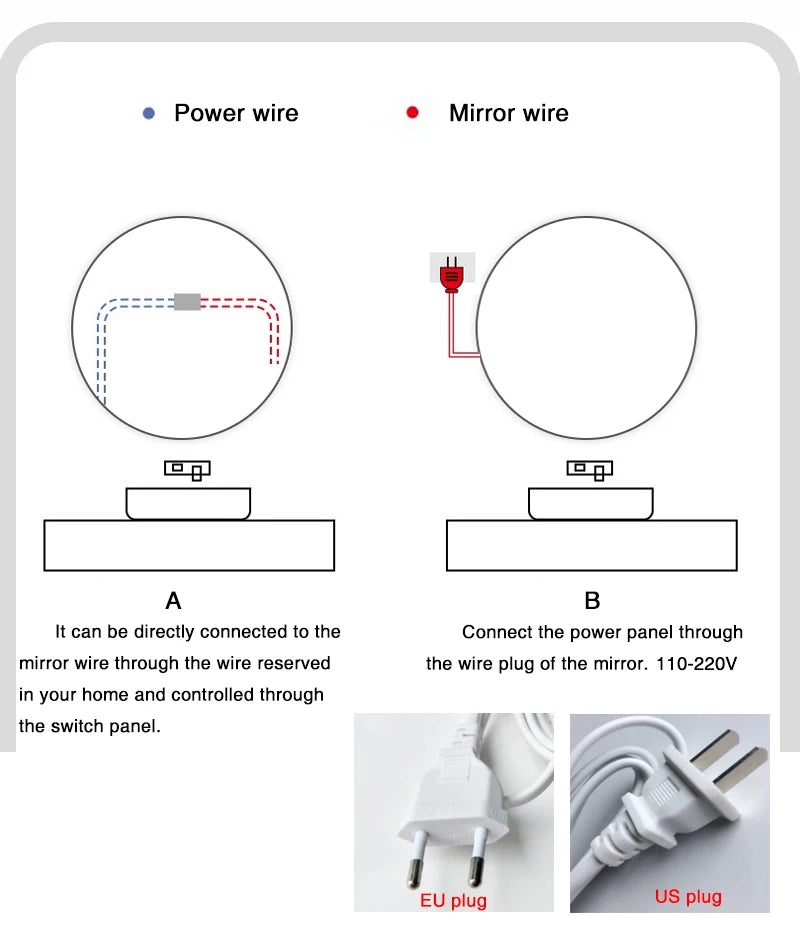 Power wire

Mirror wire

A

It can be directly connected to the mirror wire through the wire reserved in your home and controlled through the switch panel.

B

Connect the power panel through the wire plug of the mirror. 110-220V

EU plug

US plug