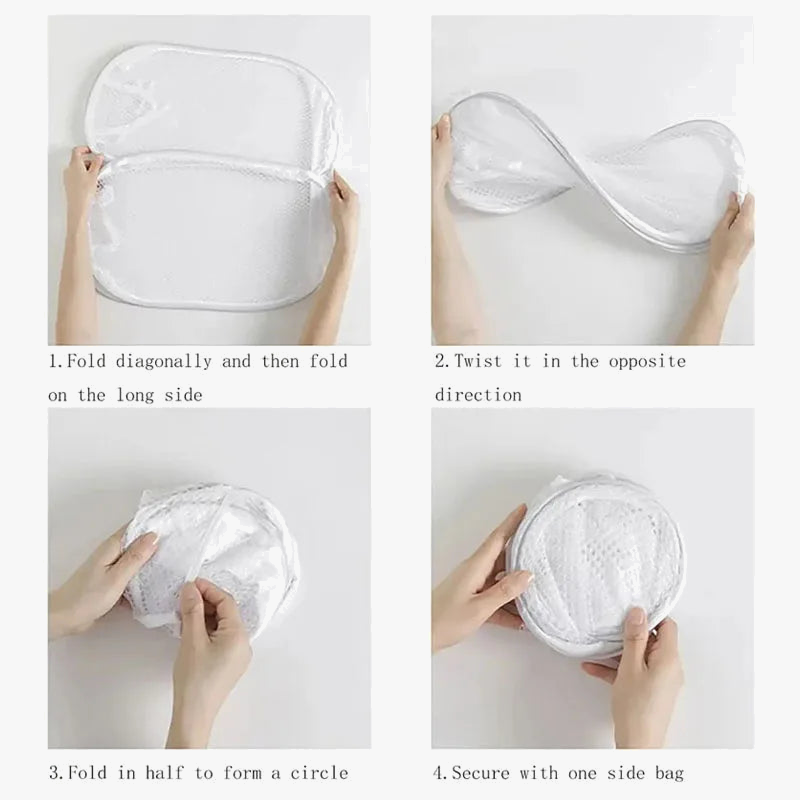 1.Fold diagonally and then fold on the long side

2.Twist it in the opposite direction

3.Fold in half to form a circle

4.Secure with one side bag