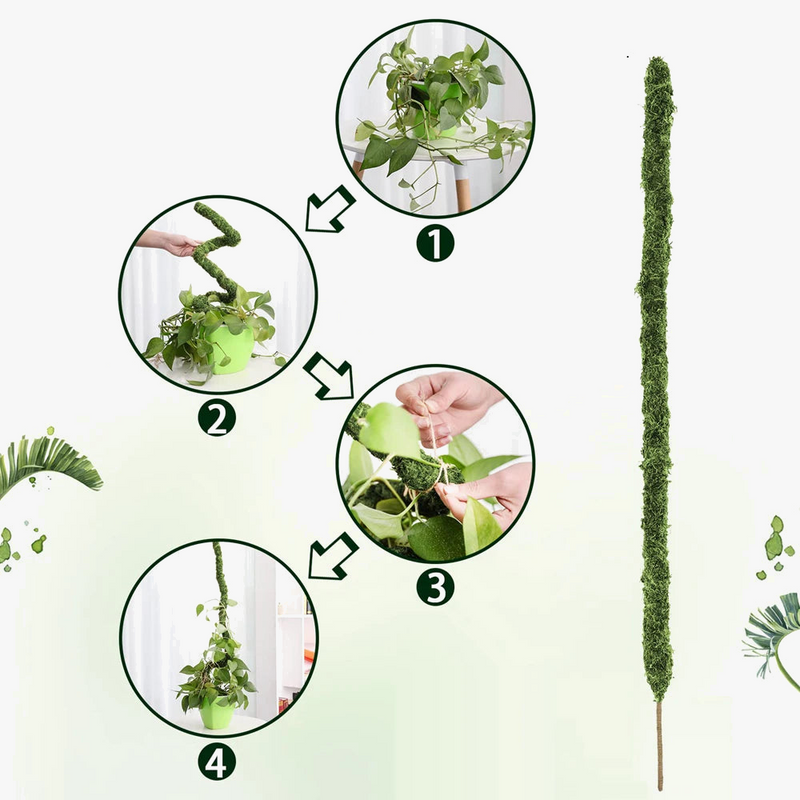 1
2
3
4