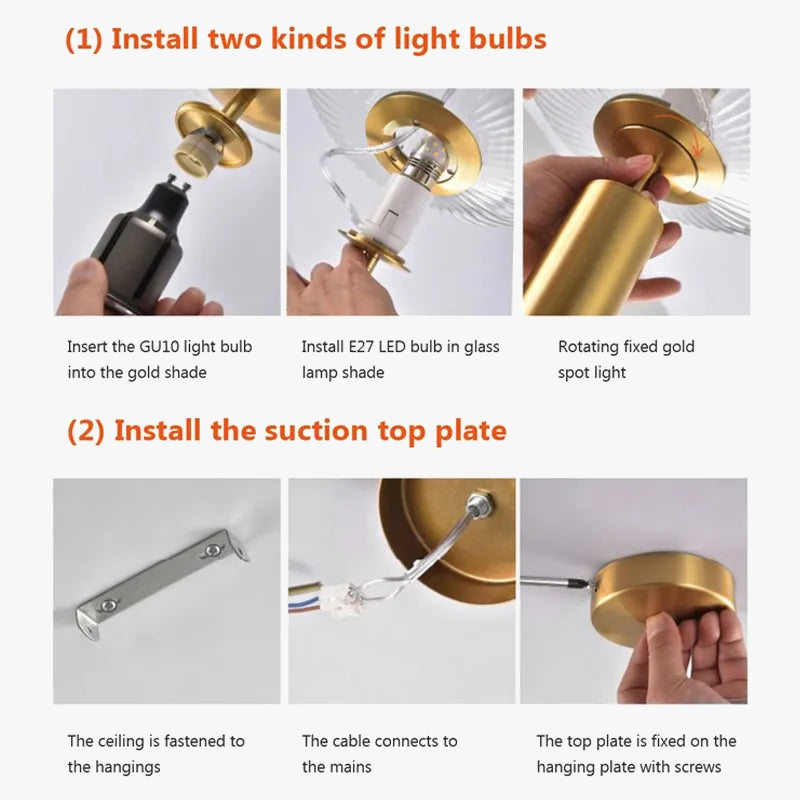 (1) Install two kinds of light bulbs

Insert the GU10 light bulb into the gold shade

Install E27 LED bulb in glass lamp shade

Rotating fixed gold spot light

(2) Install the suction top plate

The ceiling is fastened to the hangings

The cable connects to the mains

The top plate is fixed on the hanging plate with screws