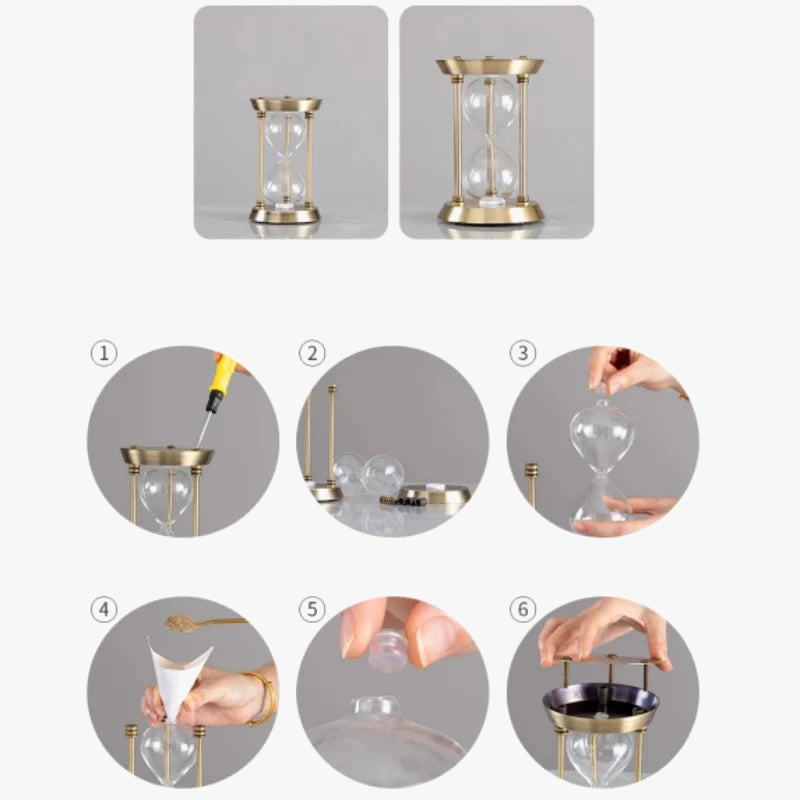 1

2

3

4

5

6