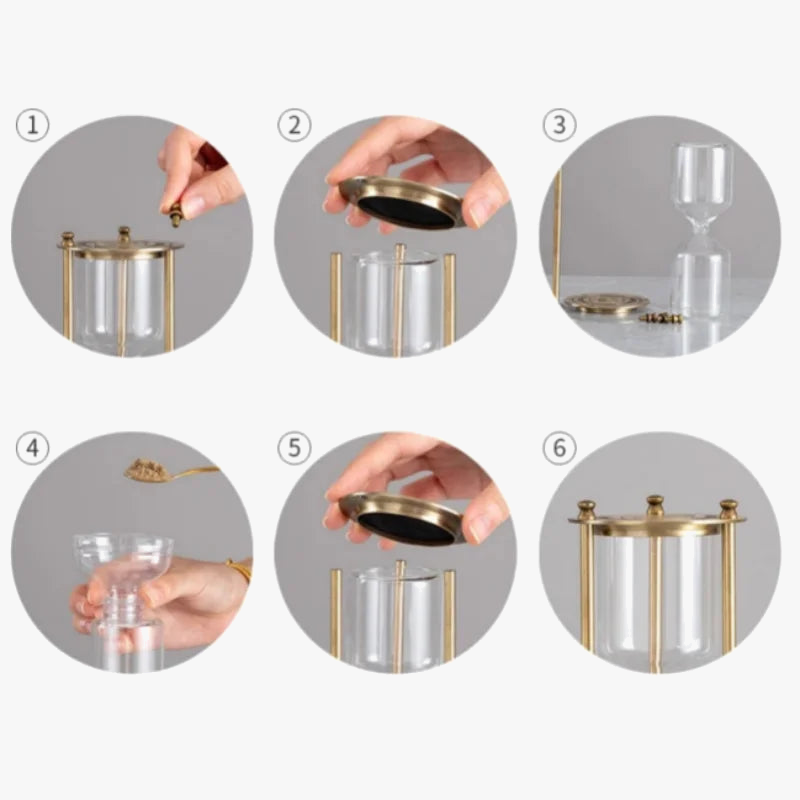 ①

②

③

④

⑤

⑥