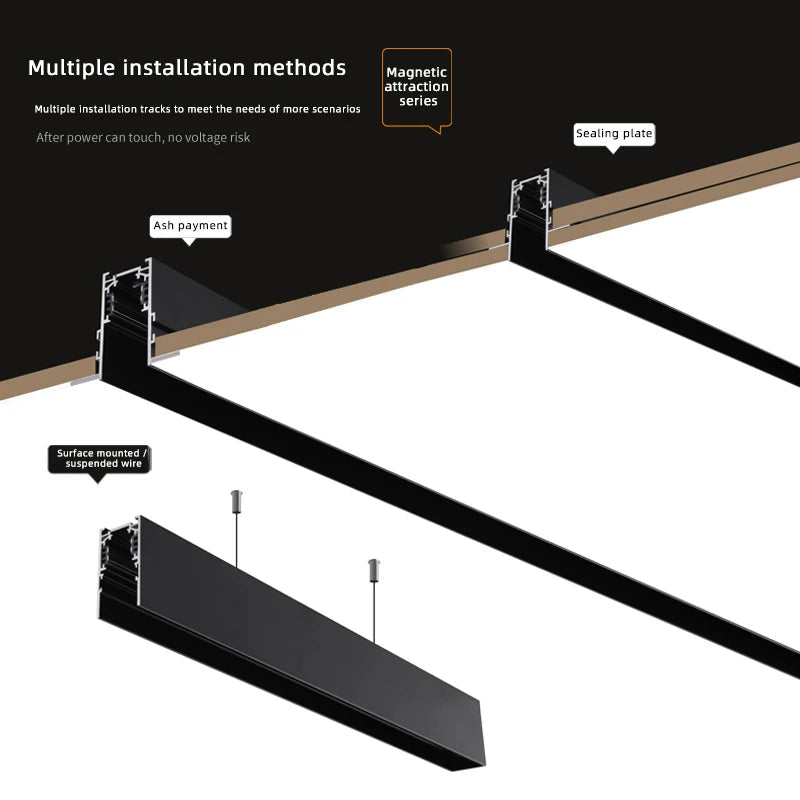 Multiple installation methods

Multiple installation tracks to meet the needs of more scenarios

After power can touch, no voltage risk

Magnetic attraction series

Sealing plate

Ash payment

Surface mounted / suspended wire