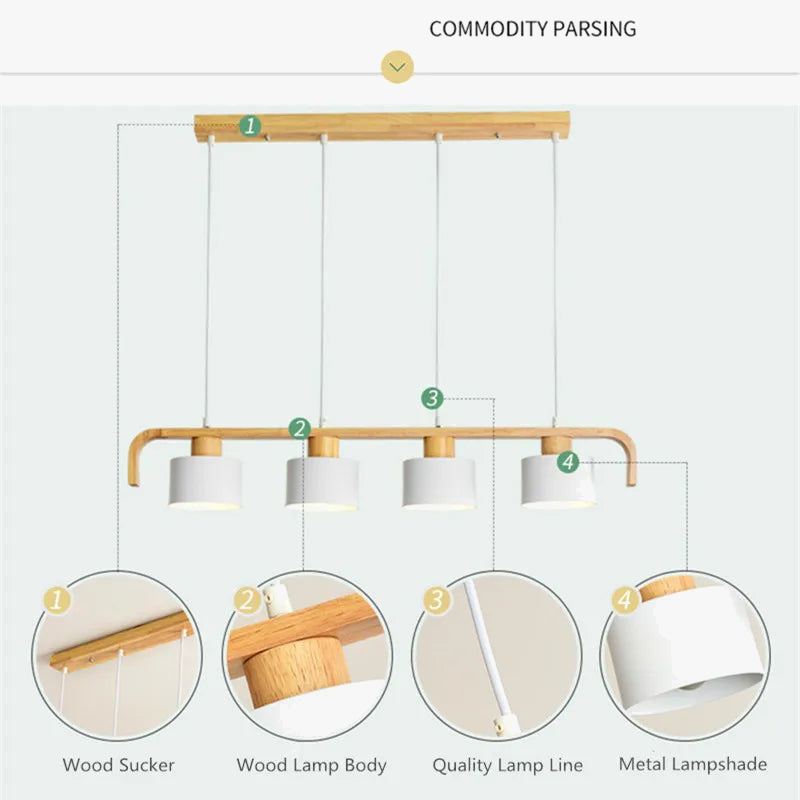 COMMODITY PARSING

1

2

3

4

1

2

3

4

Wood Sucker

Wood Lamp Body

Quality Lamp Line

Metal Lampshade