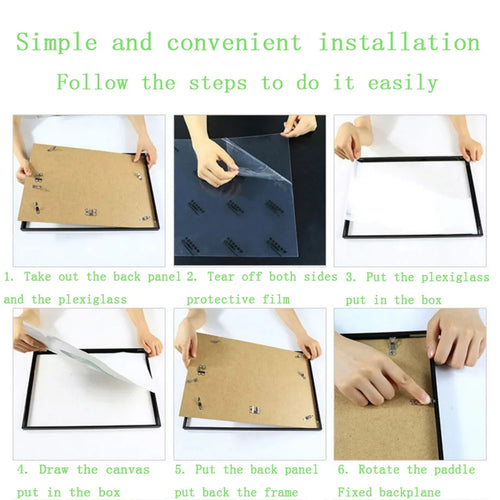 Simple and convenient installation

Follow the steps to do it easily

1. Take out the back panel and the plexiglass

2. Tear off both sides protective film

3. Put the plexiglass put in the box

4. Draw the canvas put in the box

5. Put the back panel put back the frame

6. Rotate the paddle Fixed backplane