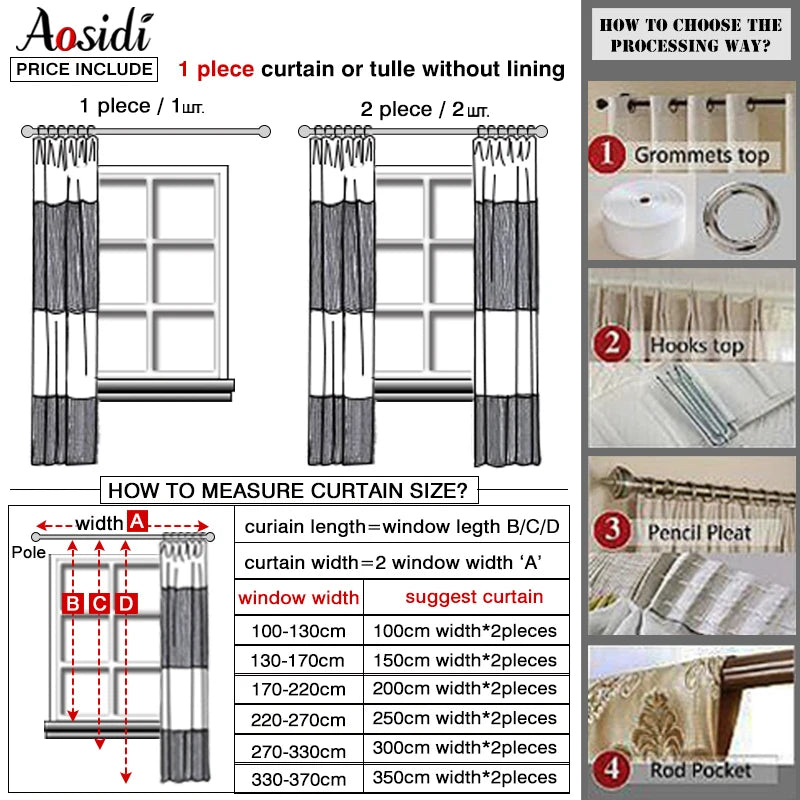 Aosidi

PRICE INCLUDE 1 plece curtain or tulle without lining

1 plece / 1шт.

2 plece / 2шт.

HOW TO MEASURE CURTAIN SIZE?

width A

Pole

B C D

curiain length=window legth B/C/D

curtain width=2 window width 'A'

| window width | suggest curtain |
|---|---|
| 100-130cm | 100cm width*2pleces |
| 130-170cm | 150cm width*2pleces |
| 170-220cm | 200cm width*2pleces |
| 220-270cm | 250cm width*2pleces |
| 270-330cm | 300cm width*2pleces |
| 330-370cm | 350cm width*2pleces |

HOW TO CHOOSE THE PROCESSING WAY?

1 Grommets top

2 Hooks top

3 Pencil Pleat

4 Rod Pocket