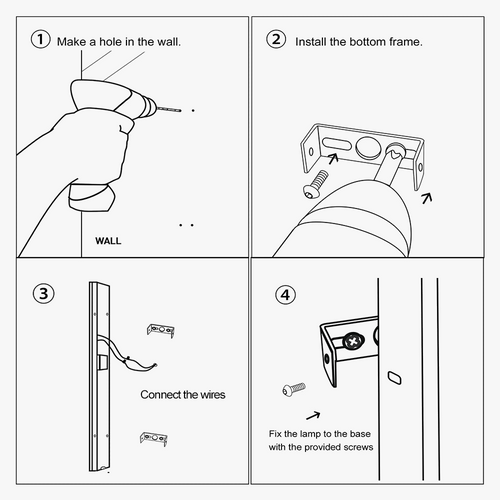 1 Make a hole in the wall.

WALL

2 Install the bottom frame.

3

Connect the wires

4

Fix the lamp to the base with the provided screws