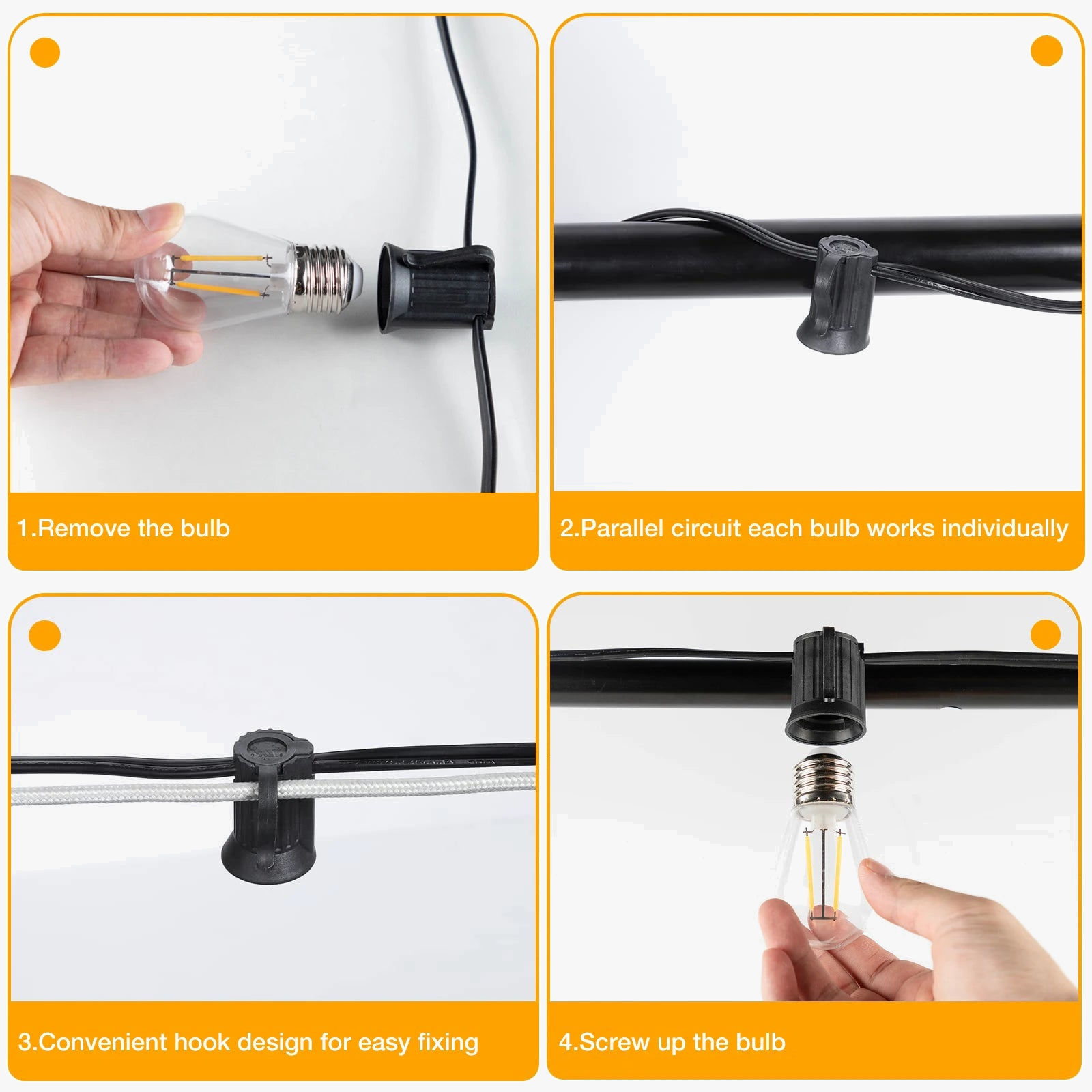 1.Remove the bulb

2.Parallel circuit each bulb works individually

3.Convenient hook design for easy fixing

4.Screw up the bulb